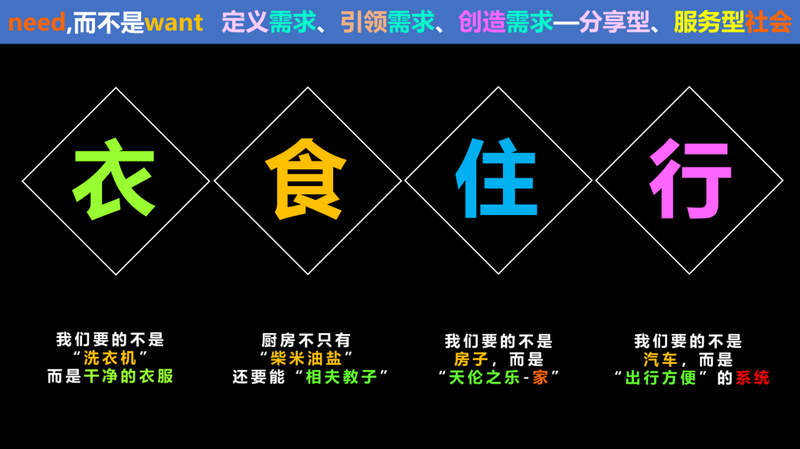 need,而不是want 定义需求、引领需求、创造需求—分享型、服务型社会

衣

食

住

行

我们要的不是
“洗衣机”
而是干净的衣服

厨房不只有
“柴米油盐”
还要能“相夫教子”

我们要的不是
房子，而是
“天伦之乐-家”

我们要的不是
汽车，而是
“出行方便”的系统